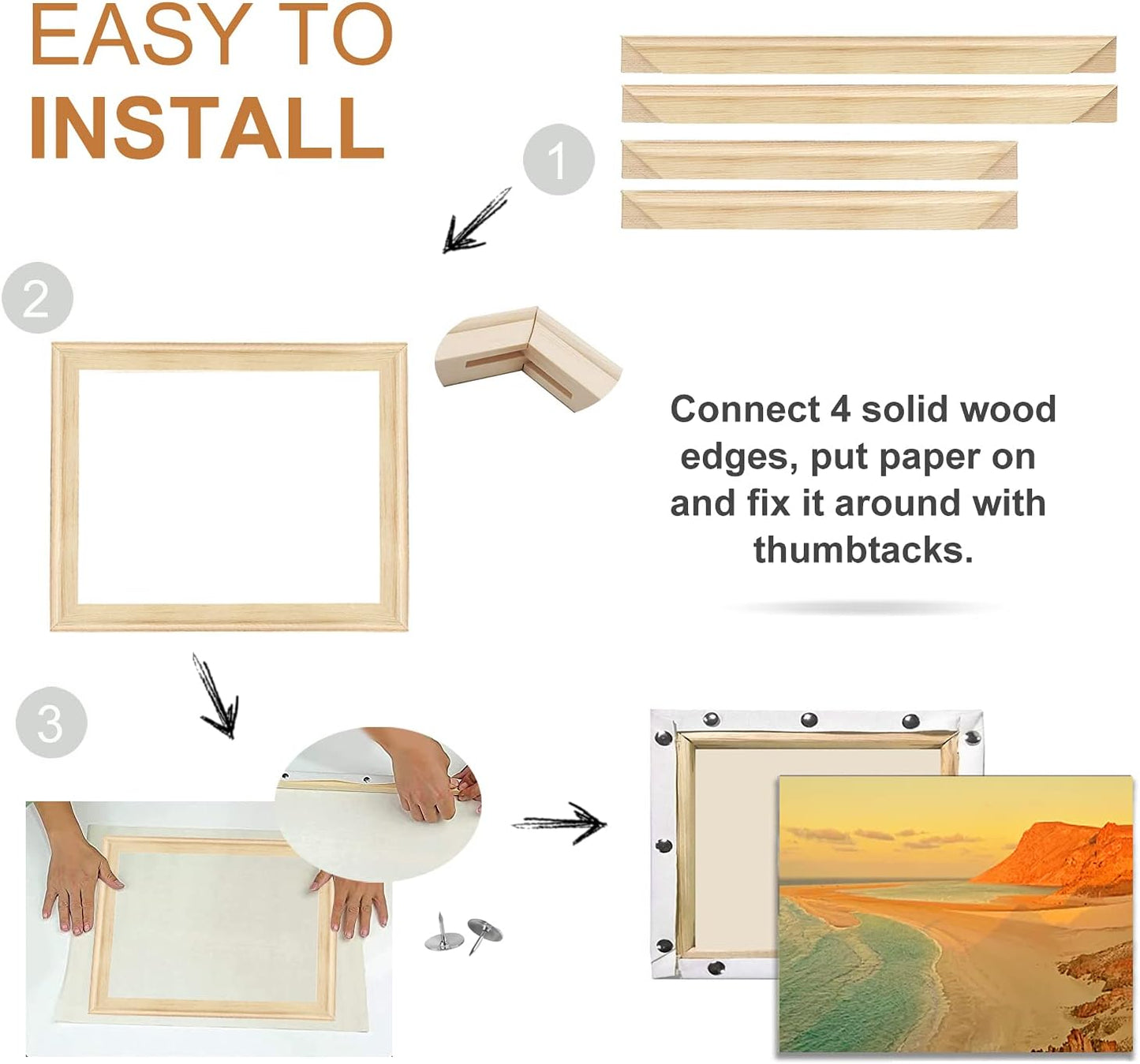 EASY TO INSTALL

1

2

Connect 4 solid wood edges, put paper on and fix it around with thumbtacks.

3